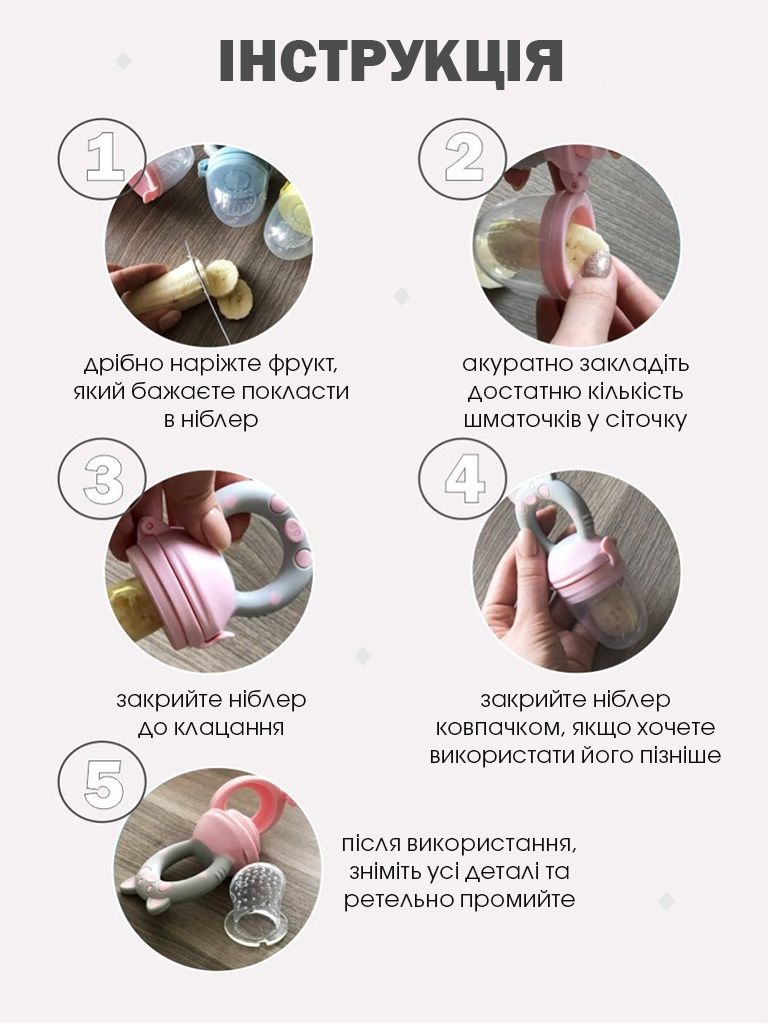 ІНСТРУКЦІЯ

1

дрібно наріжте фрукт, який бажаєте покласти в ніблер

2

акуратно закладіть достатню кількість шматочків у сіточку

3

закрийте ніблер до клацання

4

закрийте ніблер ковпачком, якщо хочете використати його пізніше

5

після використання, зніміть усі деталі та ретельно промийте